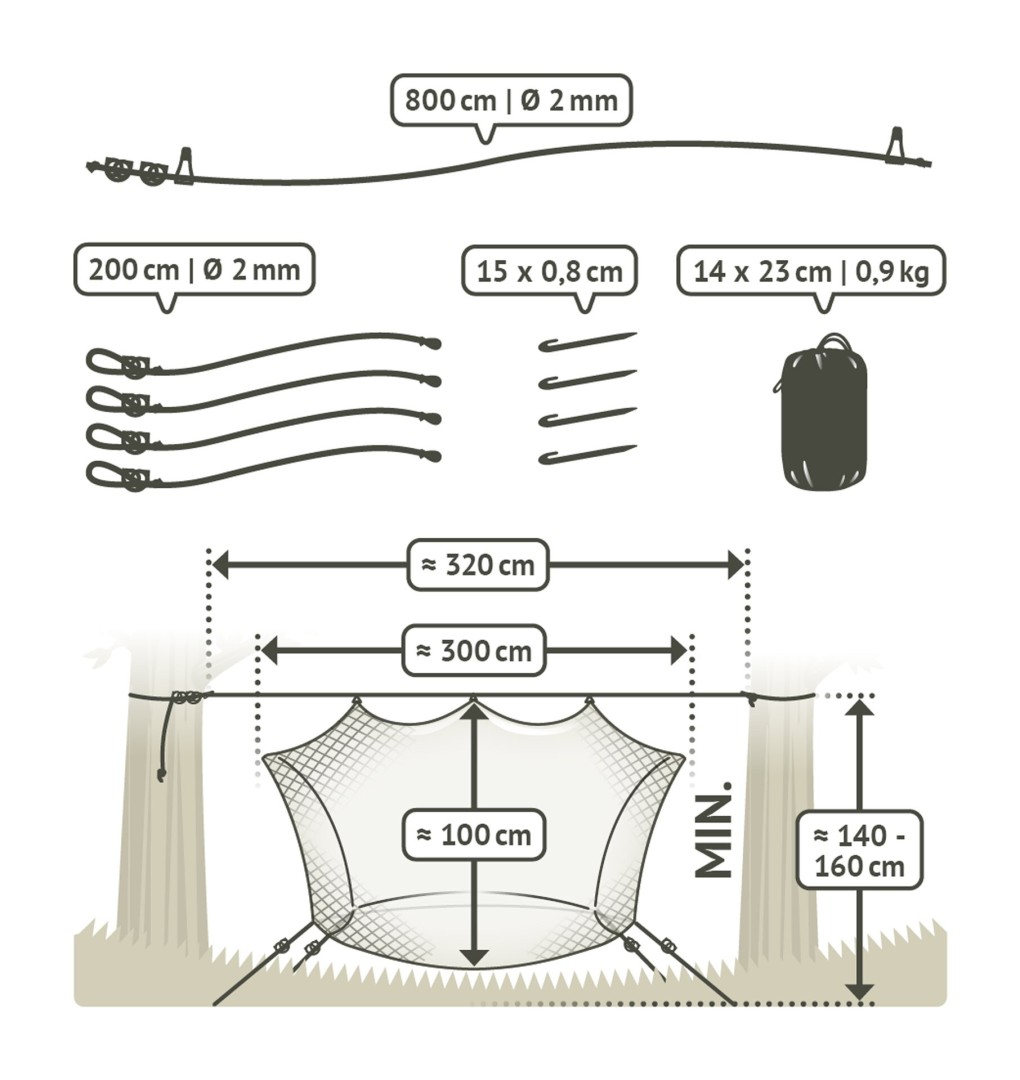 800 cm | Ø 2 mm

200 cm | Ø 2 mm

15 x 0,8 cm

14 x 23 cm | 0,9 kg

≈ 320 cm

≈ 300 cm

≈ 100 cm

MIN.

≈ 140 - 160 cm